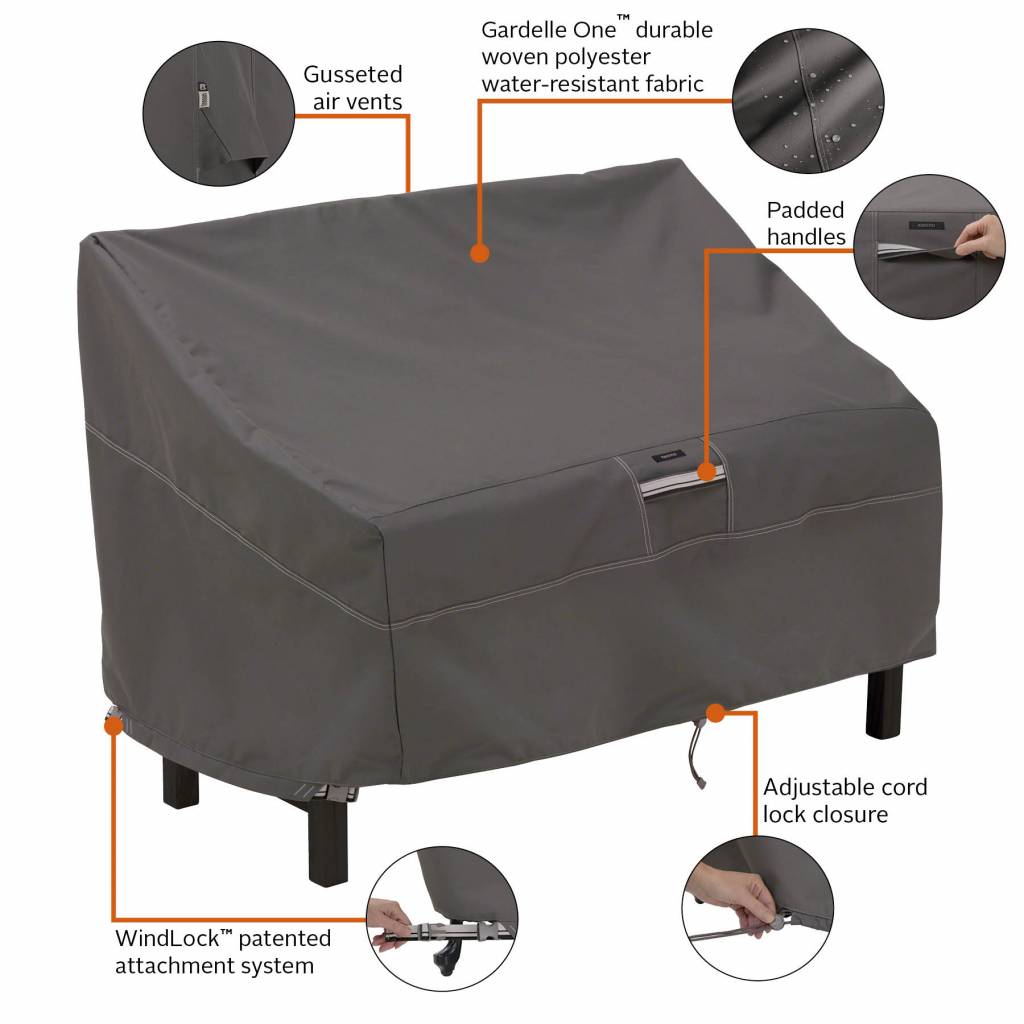 Gusseted air vents

Gardelle One™ durable woven polyester water-resistant fabric

Padded handles

Adjustable cord lock closure

WindLock™ patented attachment system